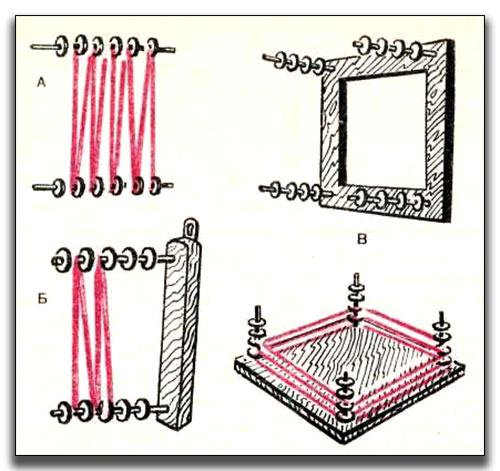 А

В

Б